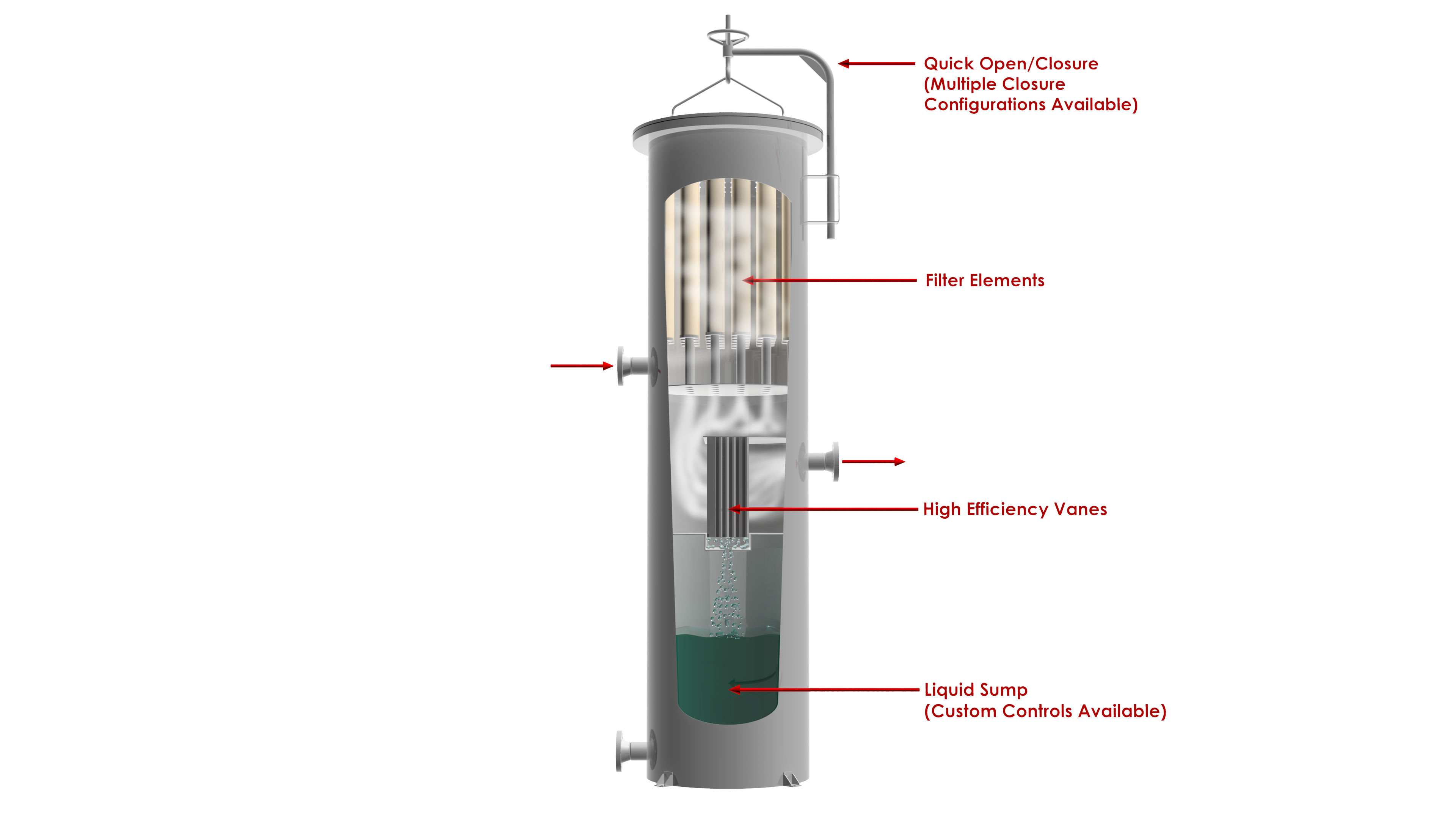 Quick Open/Closure
(Multiple Closure
Configurations Available)

Filter Elements

High Efficiency Vanes

Liquid Sump
(Custom Controls Available)